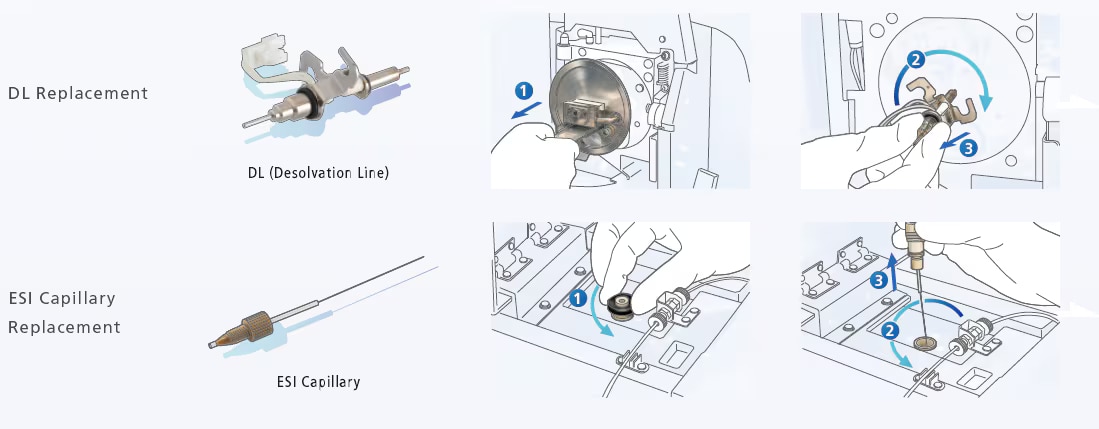 DL Replacement

DL (Desolvation Line)

1

2

3

ESI Capillary Replacement

ESI Capillary

1

3

2